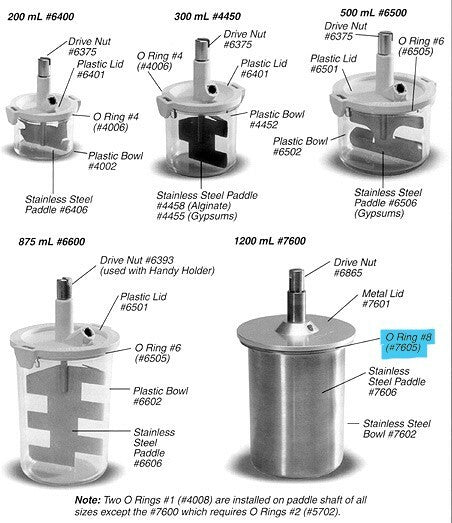 200 mL #6400

Drive Nut #6375

Plastic Lid #6401

O Ring #4 (#4006)

Plastic Bowl #4002

Stainless Steel Paddle #6406

300 mL #4450

Drive Nut #6375

O Ring #4 (#4006)

Plastic Lid #6401

Plastic Bowl #4452

Stainless Steel Paddle #4458 (Alginate) #4455 (Gypsums)

500 mL #6500

Drive Nut #6375

O Ring #6 (#6505)

Plastic Lid #6501

Plastic Bowl #6502

Stainless Steel Paddle #6506 (Gypsums)

875 mL #6600

Drive Nut #6393 (used with Handy Holder)

Plastic Lid #6501

O Ring #6 (#6505)

Plastic Bowl #6602

Stainless Steel Paddle #6606

1200 mL #7600

Drive Nut #6865

Metal Lid #7601

O Ring #8 (#7605)

Stainless Steel Paddle #7606

Stainless Steel Bowl #7602

Note: Two O Rings #1 (#4008) are installed on paddle shaft of all sizes except the #7600 which requires O Rings #2 (#5702).