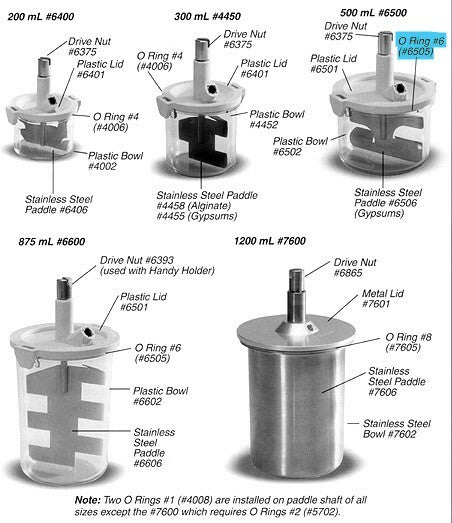 200 mL #6400

Drive Nut #6375

Plastic Lid #6401

O Ring #4 (#4006)

Plastic Bowl #4002

Stainless Steel Paddle #6406

300 mL #4450

Drive Nut #6375

O Ring #4 (#4006)

Plastic Lid #6401

Plastic Bowl #4452

Stainless Steel Paddle #4458 (Alginate) #4455 (Gypsums)

500 mL #6500

Drive Nut #6375

O Ring #6 (#6505)

Plastic Lid #6501

Plastic Bowl #6502

Stainless Steel Paddle #6506 (Gypsums)

875 mL #6600

Drive Nut #6393 (used with Handy Holder)

Plastic Lid #6501

O Ring #6 (#6505)

Plastic Bowl #6602

Stainless Steel Paddle #6606

1200 mL #7600

Drive Nut #6865

Metal Lid #7601

O Ring #8 (#7605)

Stainless Steel Paddle #7606

Stainless Steel Bowl #7602

Note: Two O Rings #1 (#4008) are installed on paddle shaft of all sizes except the #7600 which requires O Rings #2 (#5702).