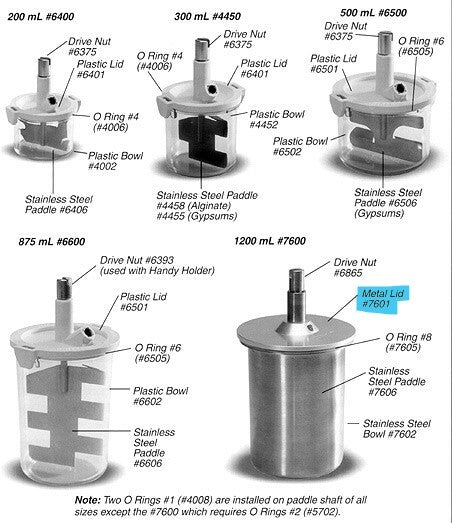 200 mL #6400

Drive Nut #6375

Plastic Lid #6401

O Ring #4 (#4006)

Plastic Bowl #4002

Stainless Steel Paddle #6406

300 mL #4450

Drive Nut #6375

O Ring #4 (#4006)

Plastic Lid #6401

Plastic Bowl #4452

Stainless Steel Paddle #4458 (Alginate) #4455 (Gypsums)

500 mL #6500

Drive Nut #6375

O Ring #6 (#6505)

Plastic Lid #6501

Plastic Bowl #6502

Stainless Steel Paddle #6506 (Gypsums)

875 mL #6600

Drive Nut #6393 (used with Handy Holder)

Plastic Lid #6501

O Ring #6 (#6505)

Plastic Bowl #6602

Stainless Steel Paddle #6606

1200 mL #7600

Drive Nut #6865

Metal Lid #7601

O Ring #8 (#7605)

Stainless Steel Paddle #7606

Stainless Steel Bowl #7602

Note: Two O Rings #1 (#4008) are installed on paddle shaft of all sizes except the #7600 which requires O Rings #2 (#5702).