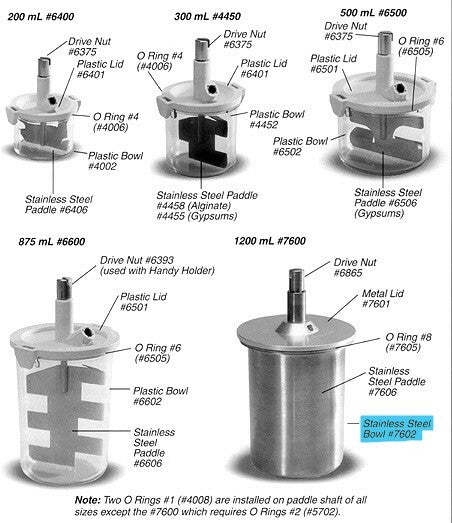 200 mL #6400

Drive Nut #6375

Plastic Lid #6401

O Ring #4 (#4006)

Plastic Bowl #4002

Stainless Steel Paddle #6406

300 mL #4450

Drive Nut #6375

O Ring #4 (#4006)

Plastic Lid #6401

Plastic Bowl #4452

Stainless Steel Paddle #4458 (Alginate) #4455 (Gypsums)

500 mL #6500

Drive Nut #6375

O Ring #6 (#6505)

Plastic Lid #6501

Plastic Bowl #6502

Stainless Steel Paddle #6506 (Gypsums)

875 mL #6600

Drive Nut #6393 (used with Handy Holder)

Plastic Lid #6501

O Ring #6 (#6505)

Plastic Bowl #6602

Stainless Steel Paddle #6606

1200 mL #7600

Drive Nut #6865

Metal Lid #7601

O Ring #8 (#7605)

Stainless Steel Paddle #7606

Stainless Steel Bowl #7602

Note: Two O Rings #1 (#4008) are installed on paddle shaft of all sizes except the #7600 which requires O Rings #2 (#5702).