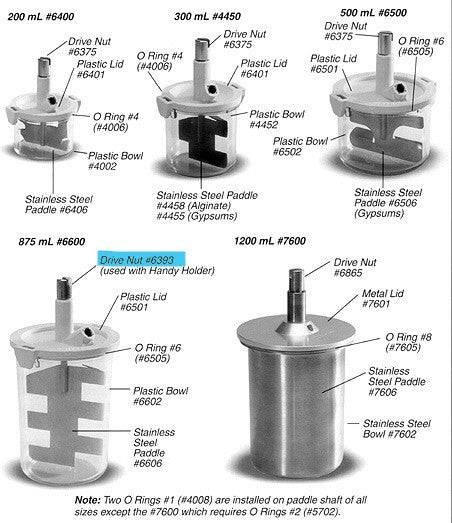 200 mL #6400

Drive Nut #6375

Plastic Lid #6401

O Ring #4 (#4006)

Plastic Bowl #4002

Stainless Steel Paddle #6406

300 mL #4450

Drive Nut #6375

O Ring #4 (#4006)

Plastic Lid #6401

Plastic Bowl #4452

Stainless Steel Paddle #4458 (Alginate) #4455 (Gypsums)

500 mL #6500

Drive Nut #6375

O Ring #6 (#6505)

Plastic Lid #6501

Plastic Bowl #6502

Stainless Steel Paddle #6506 (Gypsums)

875 mL #6600

Drive Nut #6393 (used with Handy Holder)

Plastic Lid #6501

O Ring #6 (#6505)

Plastic Bowl #6602

Stainless Steel Paddle #6606

1200 mL #7600

Drive Nut #6865

Metal Lid #7601

O Ring #8 (#7605)

Stainless Steel Paddle #7606

Stainless Steel Bowl #7602

Note: Two O Rings #1 (#4008) are installed on paddle shaft of all sizes except the #7600 which requires O Rings #2 (#5702).