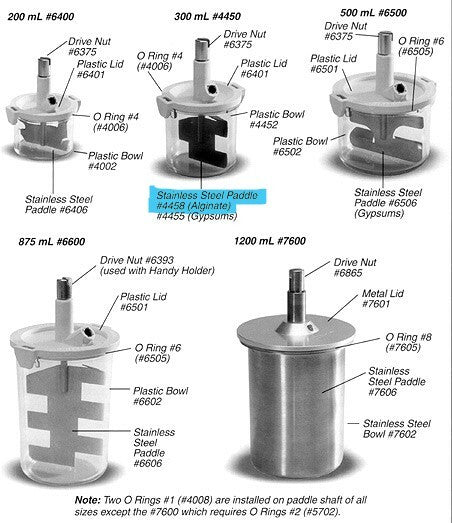 200 mL #6400

Drive Nut #6375

Plastic Lid #6401

O Ring #4 (#4006)

Plastic Bowl #4002

Stainless Steel Paddle #6406

300 mL #4450

Drive Nut #6375

O Ring #4 (#4006)

Plastic Lid #6401

Plastic Bowl #4452

Stainless Steel Paddle #4458 (Alginate) #4455 (Gypsums)

500 mL #6500

Drive Nut #6375

O Ring #6 (#6505)

Plastic Lid #6501

Plastic Bowl #6502

Stainless Steel Paddle #6506 (Gypsums)

875 mL #6600

Drive Nut #6393 (used with Handy Holder)

Plastic Lid #6501

O Ring #6 (#6505)

Plastic Bowl #6602

Stainless Steel Paddle #6606

1200 mL #7600

Drive Nut #6865

Metal Lid #7601

O Ring #8 (#7605)

Stainless Steel Paddle #7606

Stainless Steel Bowl #7602

Note: Two O Rings #1 (#4008) are installed on paddle shaft of all sizes except the #7600 which requires O Rings #2 (#5702).