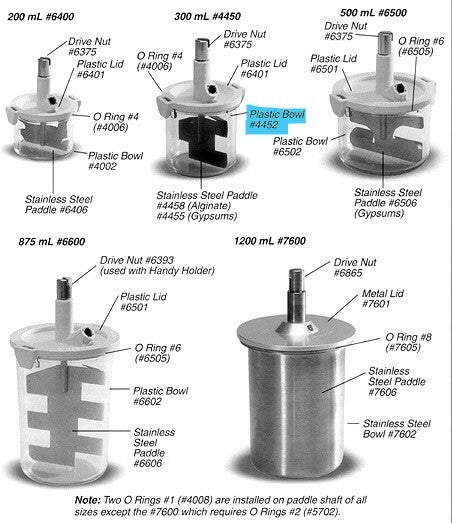 200 mL #6400

Drive Nut #6375

Plastic Lid #6401

O Ring #4 (#4006)

Plastic Bowl #4002

Stainless Steel Paddle #6406

300 mL #4450

Drive Nut #6375

O Ring #4 (#4006)

Plastic Lid #6401

Plastic Bowl #4452

Stainless Steel Paddle #4458 (Alginate) #4455 (Gypsums)

500 mL #6500

Drive Nut #6375

O Ring #6 (#6505)

Plastic Lid #6501

Plastic Bowl #6502

Stainless Steel Paddle #6506 (Gypsums)

875 mL #6600

Drive Nut #6393 (used with Handy Holder)

Plastic Lid #6501

O Ring #6 (#6505)

Plastic Bowl #6602

Stainless Steel Paddle #6606

1200 mL #7600

Drive Nut #6865

Metal Lid #7601

O Ring #8 (#7605)

Stainless Steel Paddle #7606

Stainless Steel Bowl #7602

Note: Two O Rings #1 (#4008) are installed on paddle shaft of all sizes except the #7600 which requires O Rings #2 (#5702).