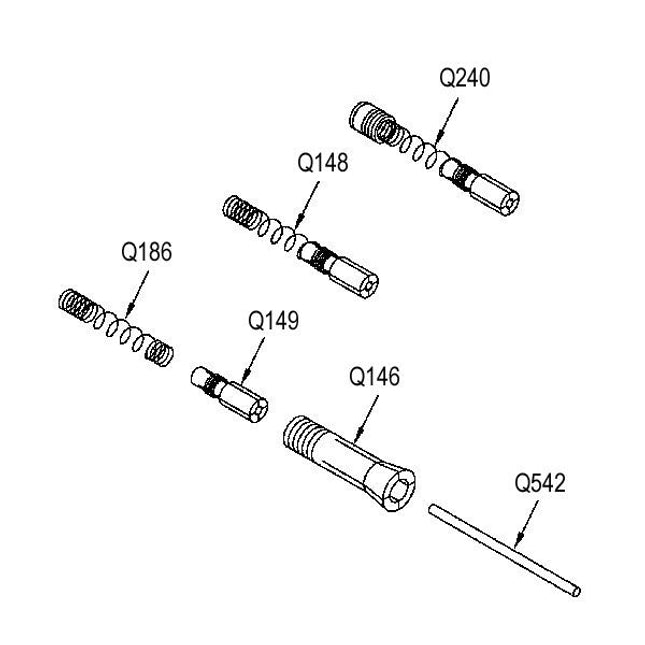 Q240
Q148
Q186
Q149
Q146
Q542